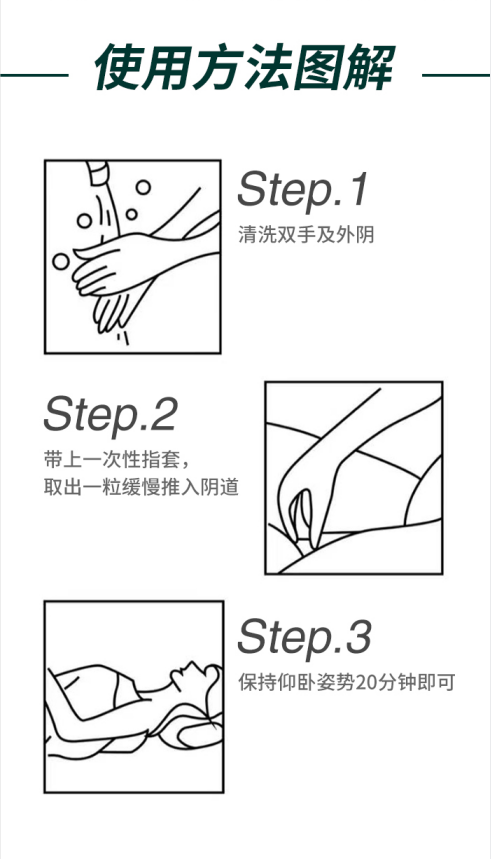 使用方法图解

Step.1
清洗双手及外阴

Step.2
带上一次性指套，
取出一粒缓慢推入阴道

Step.3
保持仰卧姿势20分钟即可